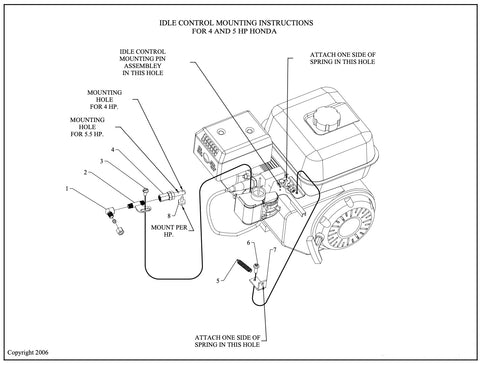 IDLE CONTROL MOUNTING INSTRUCTIONS
FOR 4 AND 5 HP HONDA

IDLE CONTROL MOUNTING PIN ASSEMBLEY IN THIS HOLE

ATTACH ONE SIDE OF SPRING IN THIS HOLE

MOUNTING HOLE FOR 4 HP.

MOUNTING HOLE FOR 5.5 HP.

4

3

2

1

8

MOUNT PER HP.

6

7

5

ATTACH ONE SIDE OF SPRING IN THIS HOLE

Copyright 2006