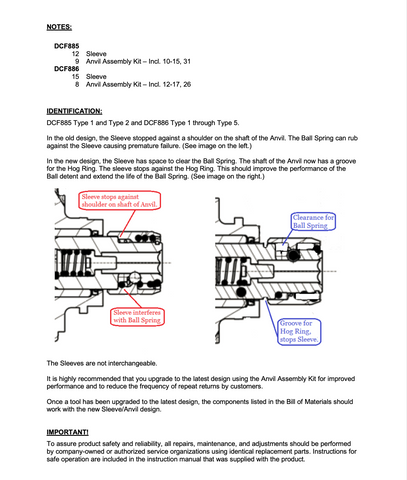 NOTES:

DCF885
12 Sleeve
9 Anvil Assembly Kit – Incl. 10-15, 31
DCF886
15 Sleeve
8 Anvil Assembly Kit – Incl. 12-17, 26

IDENTIFICATION:
DCF885 Type 1 and Type 2 and DCF886 Type 1 through Type 5.

In the old design, the Sleeve stopped against a shoulder on the shaft of the Anvil. The Ball Spring can rub against the Sleeve causing premature failure. (See image on the left.)

In the new design, the Sleeve has space to clear the Ball Spring. The shaft of the Anvil now has a groove for the Hog Ring. The sleeve stops against the Hog Ring. This should improve the performance of the Ball detent and extend the life of the Ball Spring. (See image on the right.)

Sleeve stops against shoulder on shaft of Anvil.

Sleeve interferes with Ball Spring

Clearance for Ball Spring

Groove for Hog Ring, stops Sleeve.

The Sleeves are not interchangeable.

It is highly recommended that you upgrade to the latest design using the Anvil Assembly Kit for improved performance and to reduce the frequency of repeat returns by customers.

Once a tool has been upgraded to the latest design, the components listed in the Bill of Materials should work with the new Sleeve/Anvil design.

IMPORTANT!
To assure product safety and reliability, all repairs, maintenance, and adjustments should be performed by company-owned or authorized service organizations using identical replacement parts. Instructions for safe operation are included in the instruction manual that was supplied with the product.